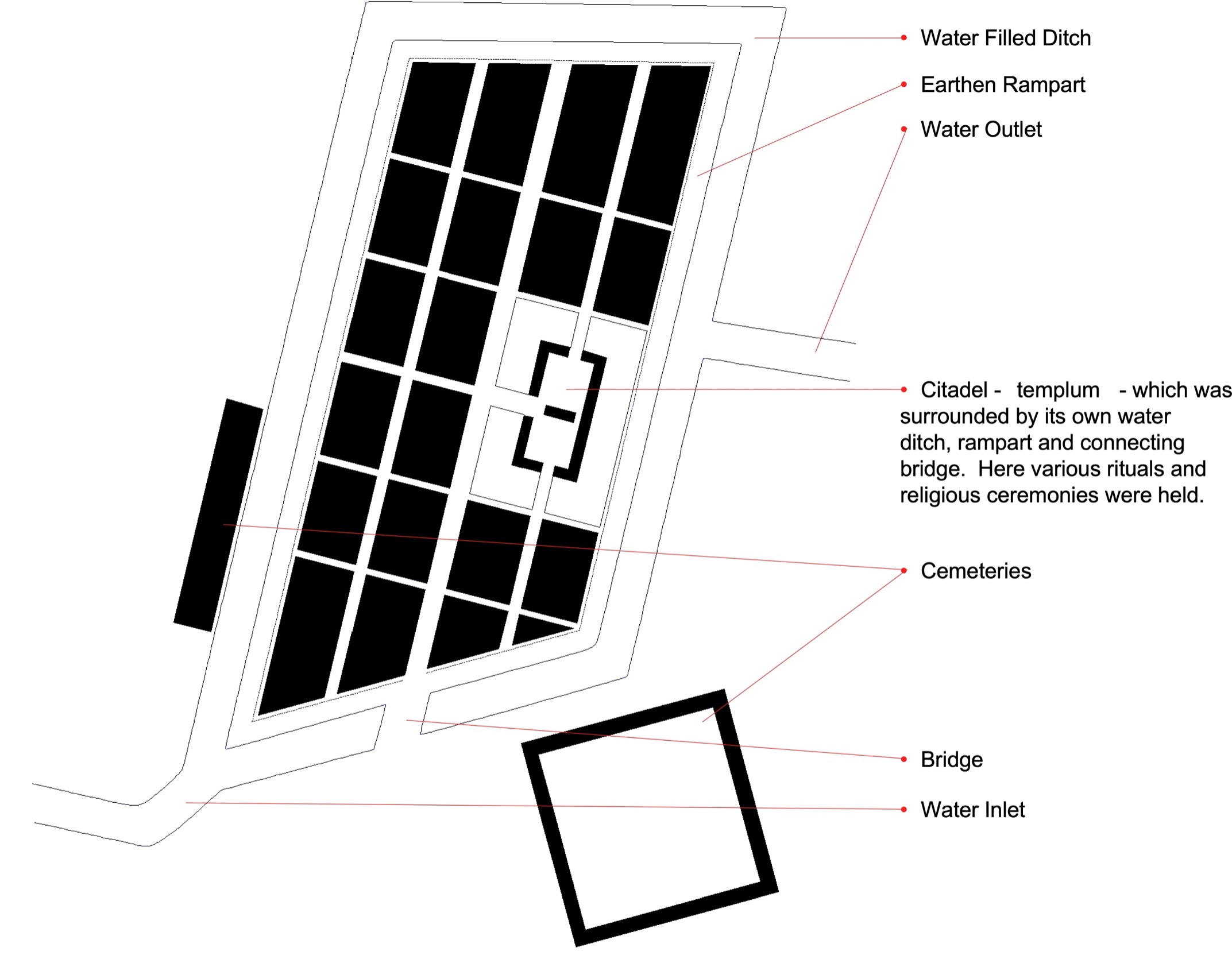 Water Filled Ditch

Earthen Rampart

Water Outlet

Citadel - templum - which was surrounded by its own water ditch, rampart and connecting bridge. Here various rituals and religious ceremonies were held.

Cemeteries

Bridge

Water Inlet