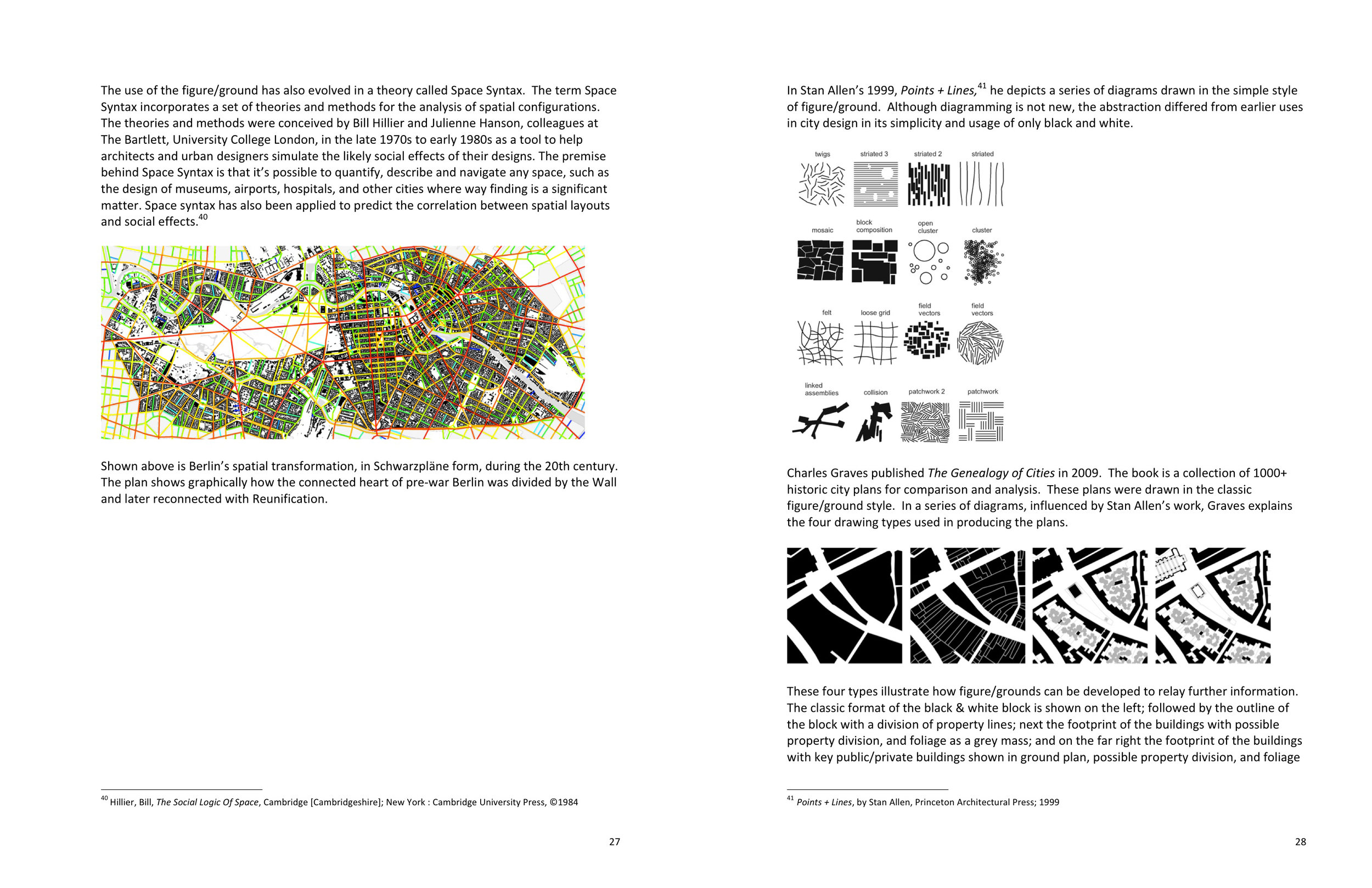 The use of the figure/ground has also evolved in a theory called Space Syntax. The term Space Syntax incorporates a set of theories and methods for the analysis of spatial configurations. The theories and methods were conceived by Bill Hillier and Julienne Hanson, colleagues at The Bartlett, University College London, in the late 1970s to early 1980s as a tool to help architects and urban designers simulate the likely social effects of their designs. The premise behind Space Syntax is that it's possible to quantify, describe and navigate any space, such as the design of museums, airports, hospitals, and other cities where way finding is a significant matter. Space syntax has also been applied to predict the correlation between spatial layouts and social effects.$^{40}$

Shown above is Berlin's spatial transformation, in Schwarzpläne form, during the 20th century. The plan shows graphically how the connected heart of pre-war Berlin was divided by the Wall and later reconnected with Reunification.

$^{40}$ Hillier, Bill, The Social Logic Of Space, Cambridge [Cambridgeshire]; New York : Cambridge University Press, ©1984

27

In Stan Allen's 1999, Points + Lines,$^{41}$ he depicts a series of diagrams drawn in the simple style of figure/ground. Although diagramming is not new, the abstraction differed from earlier uses in city design in its simplicity and usage of only black and white.

twigs
striated 3
striated 2
striated
mosaic
block composition
open cluster
cluster
felt
loose grid
field vectors
field vectors
linked assemblies
collision
patchwork 2
patchwork

Charles Graves published The Genealogy of Cities in 2009. The book is a collection of 1000+ historic city plans for comparison and analysis. These plans were drawn in the classic figure/ground style. In a series of diagrams, influenced by Stan Allen's work, Graves explains the four drawing types used in producing the plans.

These four types illustrate how figure/grounds can be developed to relay further information. The classic format of the black & white block is shown on the left; followed by the outline of the block with a division of property lines; next the footprint of the buildings with possible property division, and foliage as a grey mass; and on the far right the footprint of the buildings with key public/private buildings shown in ground plan, possible property division, and foliage

$^{41}$ Points + Lines, by Stan Allen, Princeton Architectural Press; 1999

28